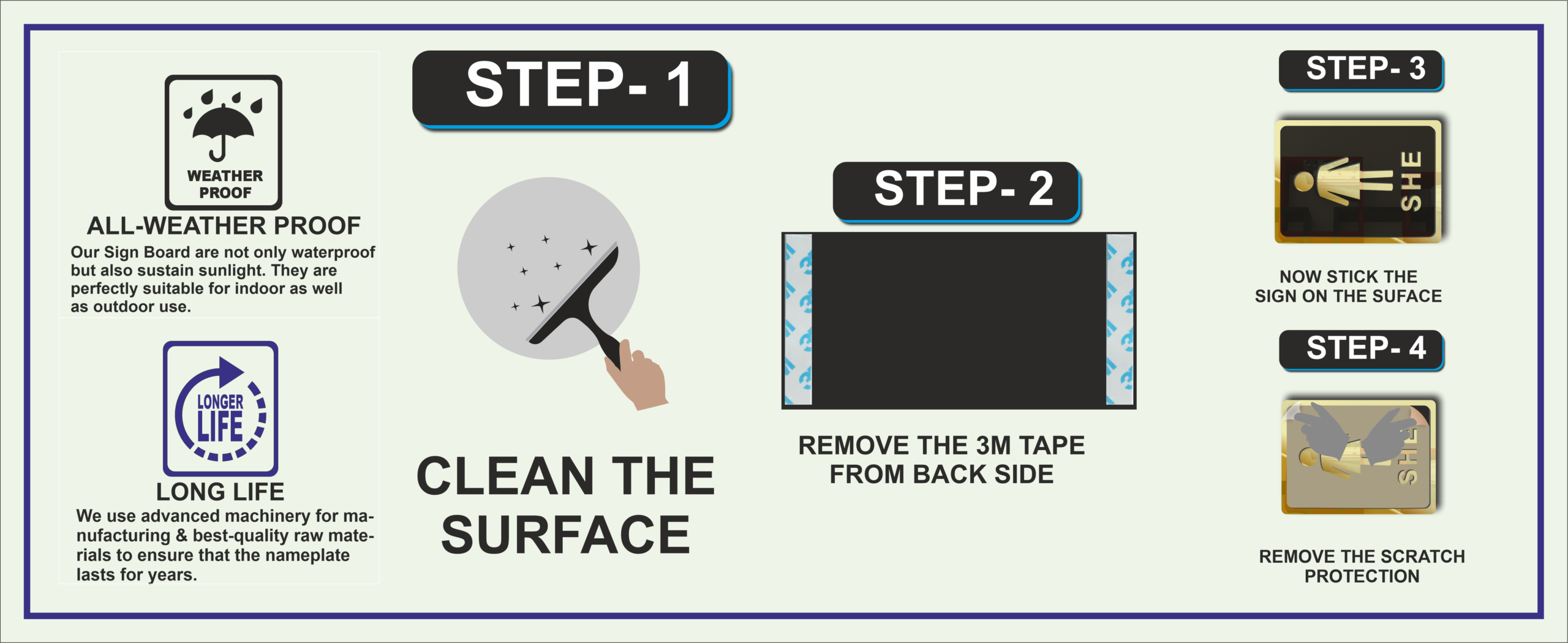 WEATHER PROOF

ALL-WEATHER PROOF

Our Sign Board are not only waterproof but also sustain sunlight. They are perfectly suitable for indoor as well as outdoor use.

LONGER LIFE

LONG LIFE

We use advanced machinery for manufacturing & best-quality raw materials to ensure that the nameplate lasts for years.

STEP- 1

CLEAN THE SURFACE

STEP- 2

REMOVE THE 3M TAPE FROM BACK SIDE

STEP- 3

SHE

NOW STICK THE SIGN ON THE SUFACE

STEP- 4

SHE

REMOVE THE SCRATCH PROTECTION