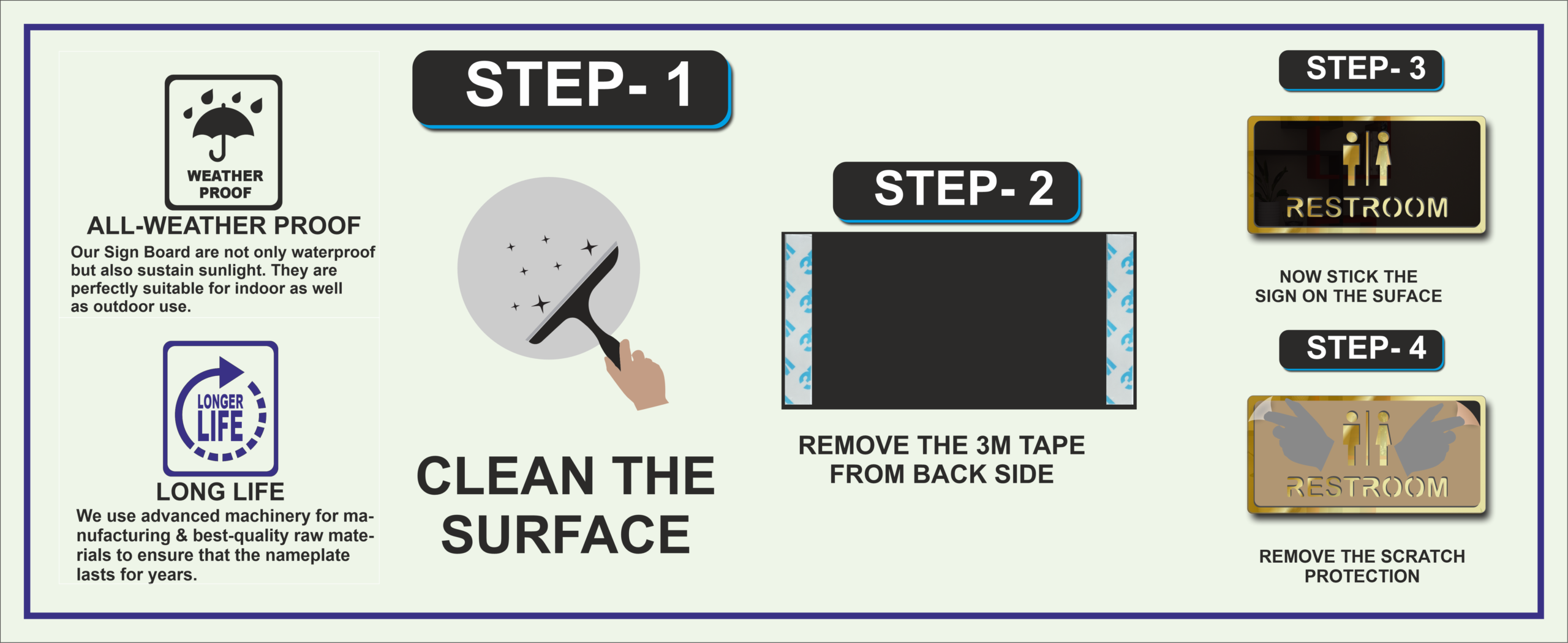 WEATHER PROOF

ALL-WEATHER PROOF

Our Sign Board are not only waterproof but also sustain sunlight. They are perfectly suitable for indoor as well as outdoor use.

LONGER LIFE

LONG LIFE

We use advanced machinery for manufacturing & best-quality raw materials to ensure that the nameplate lasts for years.

STEP- 1

CLEAN THE SURFACE

STEP- 2

REMOVE THE 3M TAPE FROM BACK SIDE

STEP- 3

RESTROOM

NOW STICK THE SIGN ON THE SUFACE

STEP- 4

RESTROOM

REMOVE THE SCRATCH PROTECTION