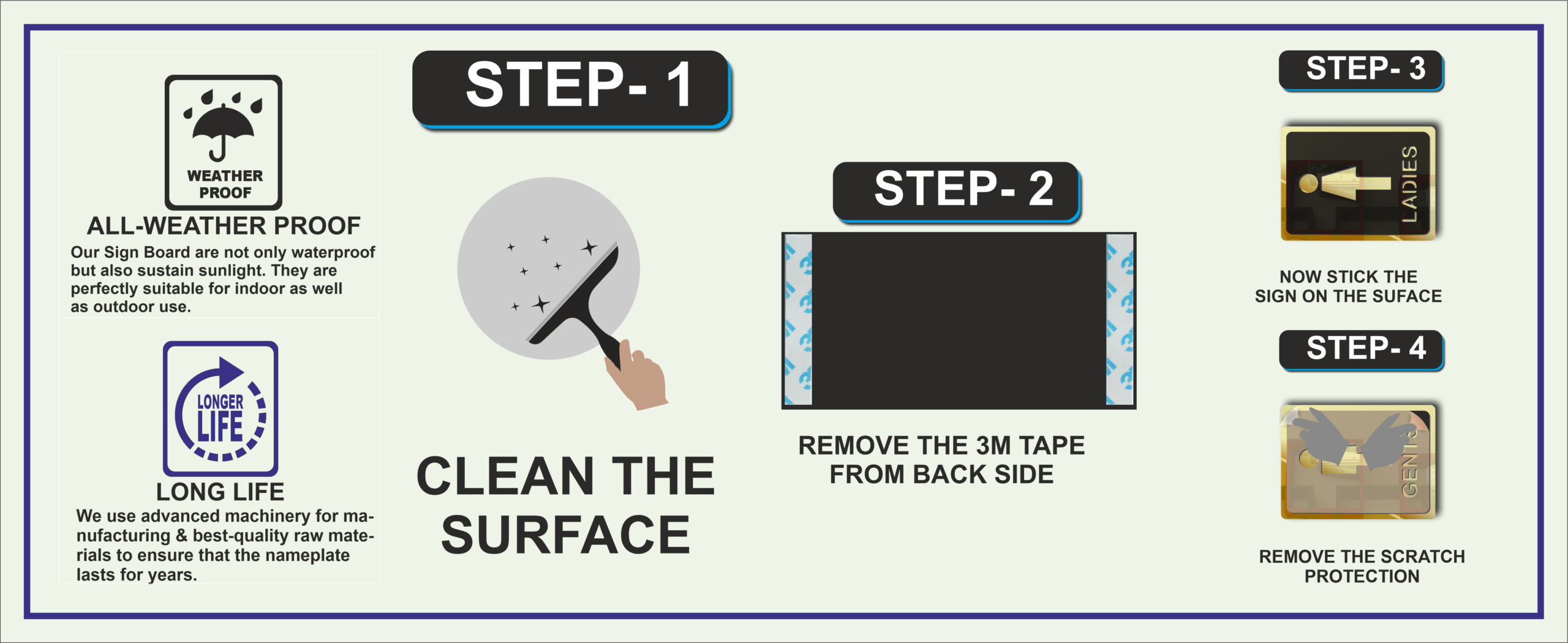 WEATHER PROOF

ALL-WEATHER PROOF

Our Sign Board are not only waterproof but also sustain sunlight. They are perfectly suitable for indoor as well as outdoor use.

LONGER LIFE

LONG LIFE

We use advanced machinery for manufacturing & best-quality raw materials to ensure that the nameplate lasts for years.

STEP- 1

CLEAN THE SURFACE

STEP- 2

REMOVE THE 3M TAPE FROM BACK SIDE

STEP- 3

LADIES

NOW STICK THE SIGN ON THE SUFACE

STEP- 4

GENTS

REMOVE THE SCRATCH PROTECTION