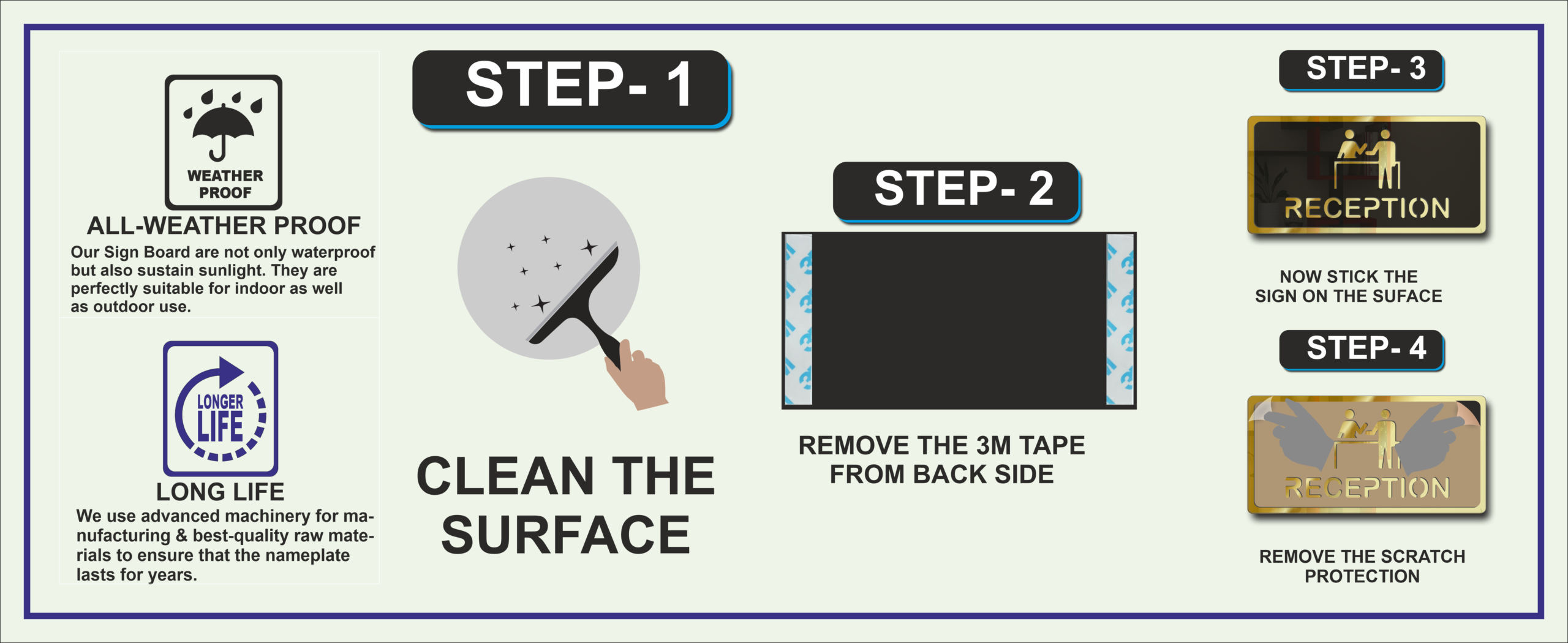 WEATHER PROOF

ALL-WEATHER PROOF

Our Sign Board are not only waterproof but also sustain sunlight. They are perfectly suitable for indoor as well as outdoor use.

LONGER LIFE

LONG LIFE

We use advanced machinery for manufacturing & best-quality raw materials to ensure that the nameplate lasts for years.

STEP- 1

CLEAN THE SURFACE

STEP- 2

REMOVE THE 3M TAPE FROM BACK SIDE

STEP- 3

RECEPTION

NOW STICK THE SIGN ON THE SUFACE

STEP- 4

RECEPTION

REMOVE THE SCRATCH PROTECTION