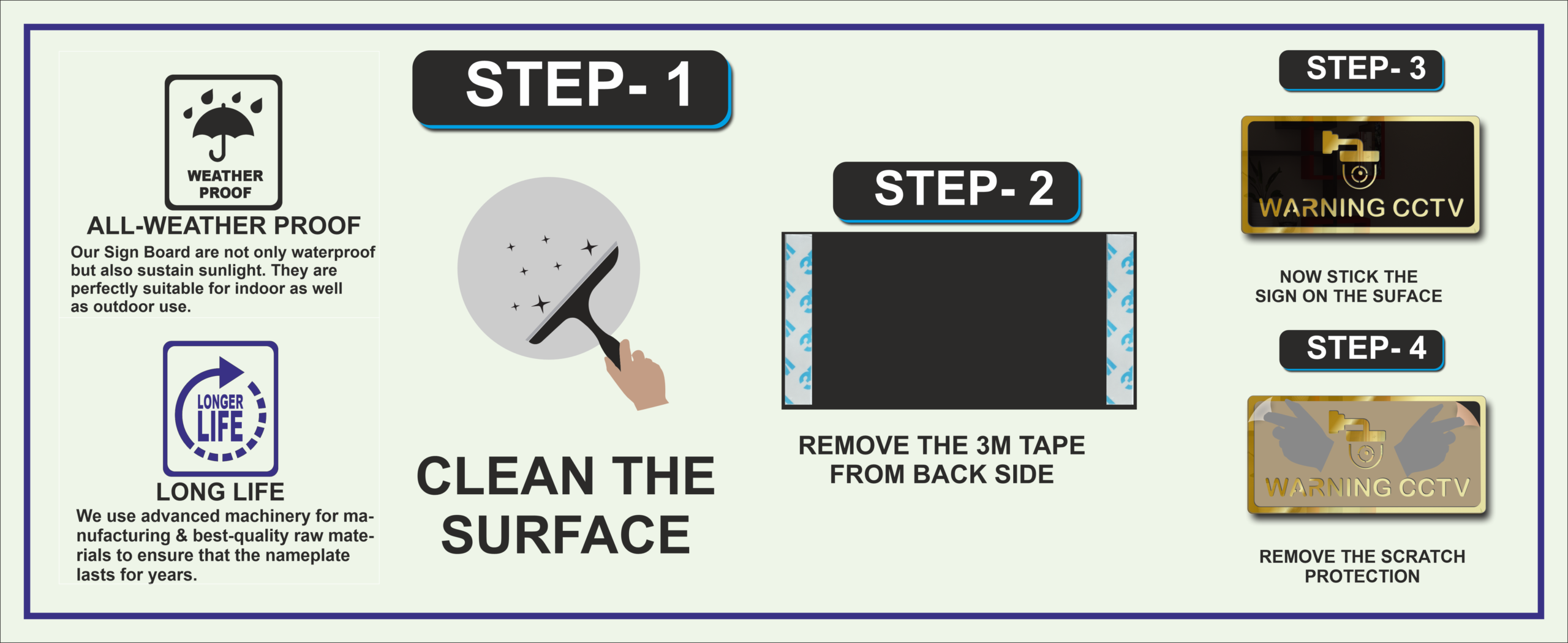 WEATHER PROOF

ALL-WEATHER PROOF

Our Sign Board are not only waterproof but also sustain sunlight. They are perfectly suitable for indoor as well as outdoor use.

LONGER LIFE

LONG LIFE

We use advanced machinery for manufacturing & best-quality raw materials to ensure that the nameplate lasts for years.

STEP- 1

CLEAN THE SURFACE

STEP- 2

REMOVE THE 3M TAPE FROM BACK SIDE

STEP- 3

WARNING CCTV

NOW STICK THE SIGN ON THE SUFACE

STEP- 4

WARNING CCTV

REMOVE THE SCRATCH PROTECTION